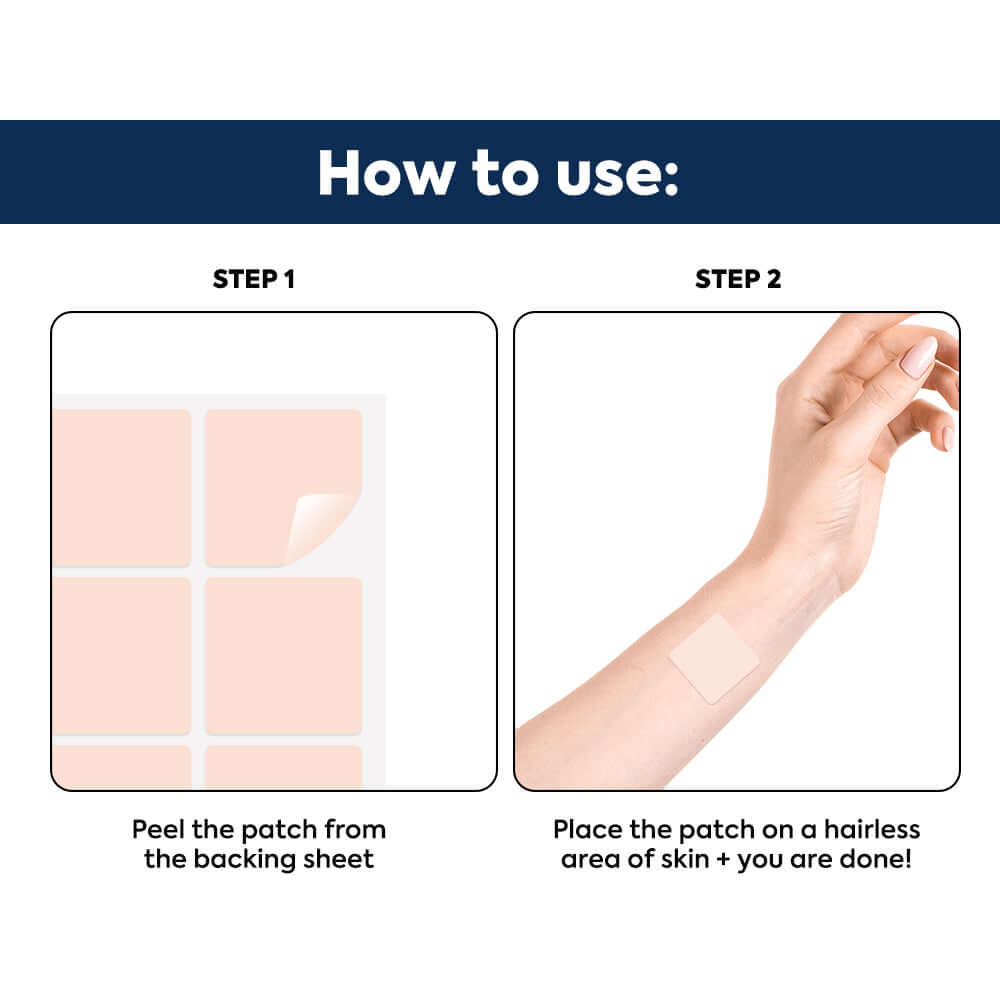 How to use:

STEP 1

Peel the patch from the backing sheet

STEP 2

Place the patch on a hairless area of skin + you are done!